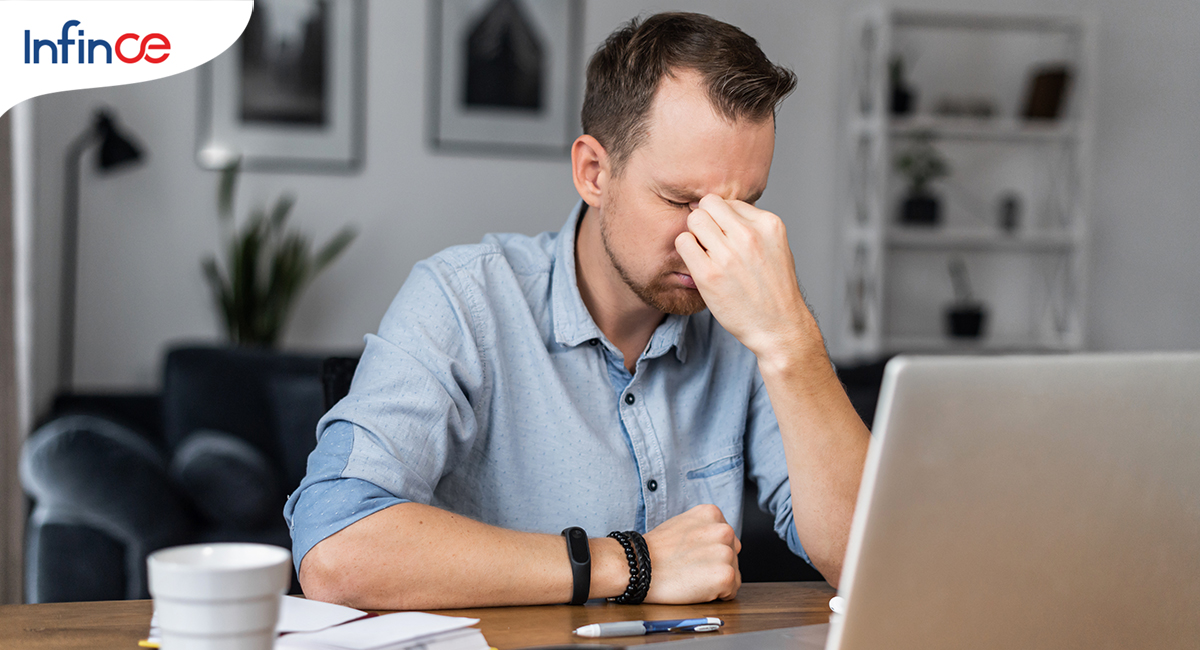 Infince